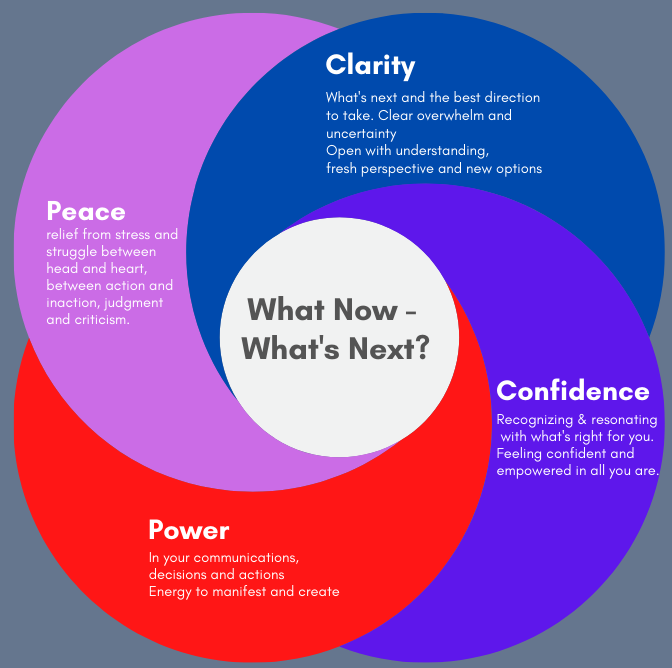 Clarity
What's next and the best direction to take. Clear overwhelm and uncertainty
Open with understanding, fresh perspective and new options

Peace
relief from stress and struggle between head and heart, between action and inaction, judgment and criticism.

What Now - What's Next?

Confidence
Recognizing & resonating with what's right for you. Feeling confident and empowered in all you are.

Power
In your communications, decisions and actions
Energy to manifest and create